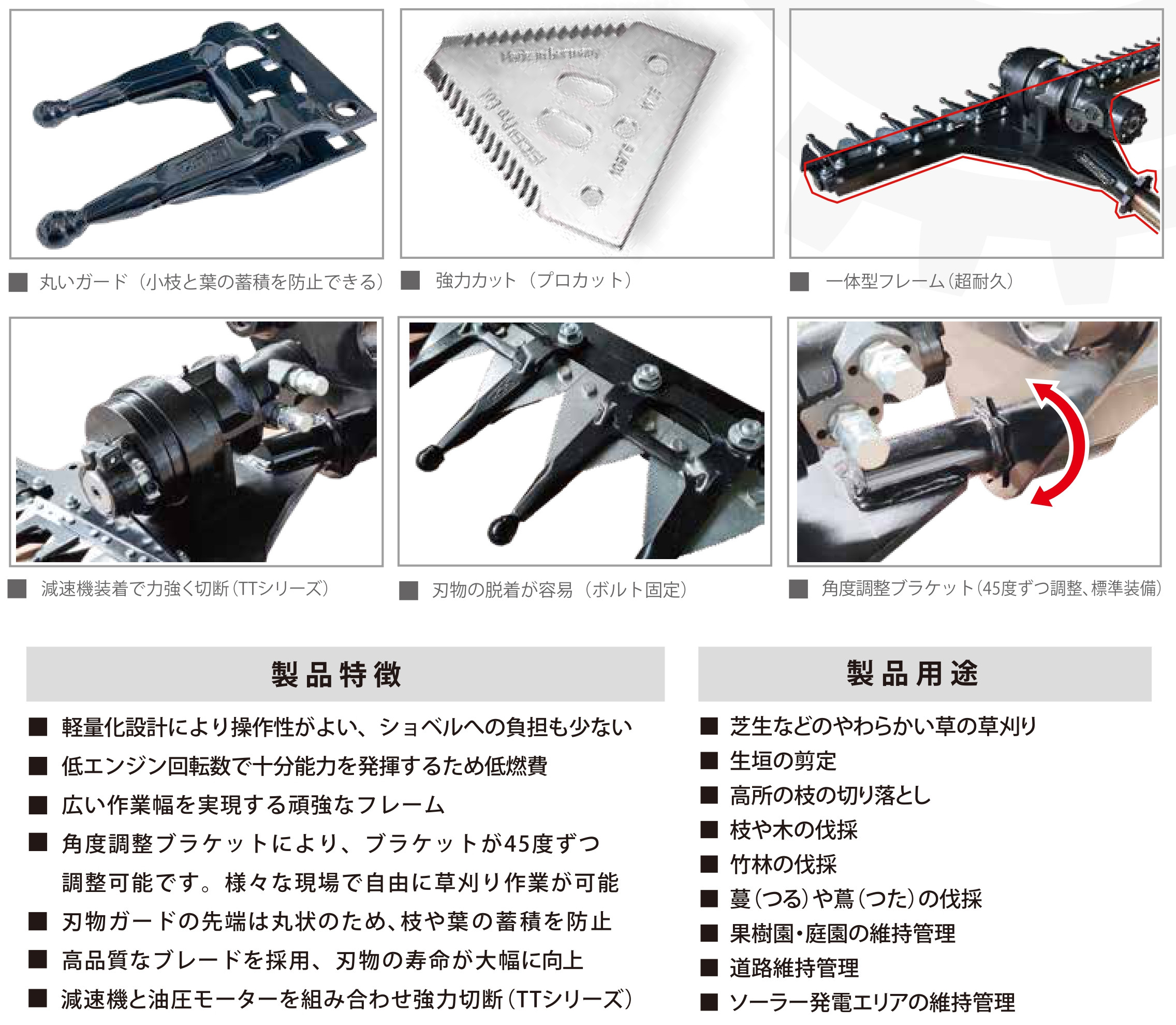 ■ 丸いガード（小枝と葉の蓄積を防止できる）

■ 強力カット（プロカット）

■ 一体型フレーム（超耐久）

■ 減速機装着で力強く切断（TTシリーズ）

■ 刃物の脱着が容易（ボルト固定）

■ 角度調整ブラケット（45度ずつ調整、標準装備）

製品特徴

■ 軽量化設計により操作性がよい、ショベルへの負担も少ない

■ 低エンジン回転数で十分能力を発揮するため低燃費

■ 広い作業幅を実現する頑強なフレーム

■ 角度調整ブラケットにより、ブラケットが45度ずつ調整可能です。様々な現場で自由に草刈り作業が可能

■ 刃物ガードの先端は丸状のため、枝や葉の蓄積を防止

■ 高品質なブレードを採用、刃物の寿命が大幅に向上

■ 減速機と油圧モーターを組み合わせ強力切断（TTシリーズ）

製品用途

■ 芝生などのやわらかい草の草刈り

■ 生垣の剪定

■ 高所の枝の切り落とし

■ 枝や木の伐採

■ 竹林の伐採

■ 蔓（つる）や蔦（つた）の伐採

■ 果樹園・庭園の維持管理

■ 道路維持管理

■ ソーラー発電エリアの維持管理